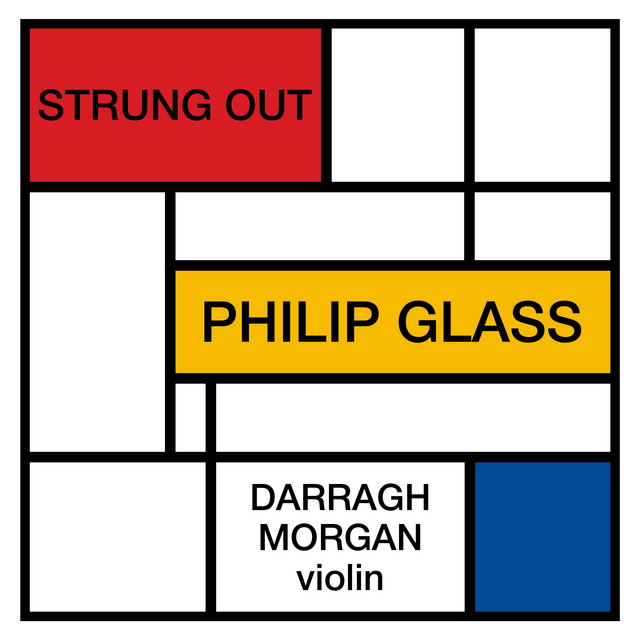 STRUNG OUT

PHILIP GLASS

DARRAGH
MORGAN
violin