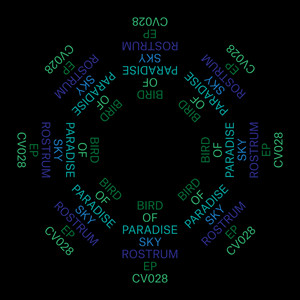 BIRD
OF
PARADISE
SKY
ROSTRUM
EP
CV028

BIRD
OF
PARADISE
SKY
ROSTRUM
EP
CV028

BIRD
OF
PARADISE
SKY
ROSTRUM
EP
CV028

BIRD
OF
PARADISE
SKY
ROSTRUM
EP
CV028

BIRD
OF
PARADISE
SKY
ROSTRUM
EP
CV028

BIRD
OF
PARADISE
SKY
ROSTRUM
EP
CV028

BIRD
OF
PARADISE
SKY
ROSTRUM
EP
CV028

BIRD
OF
PARADISE
SKY
ROSTRUM
EP
CV028